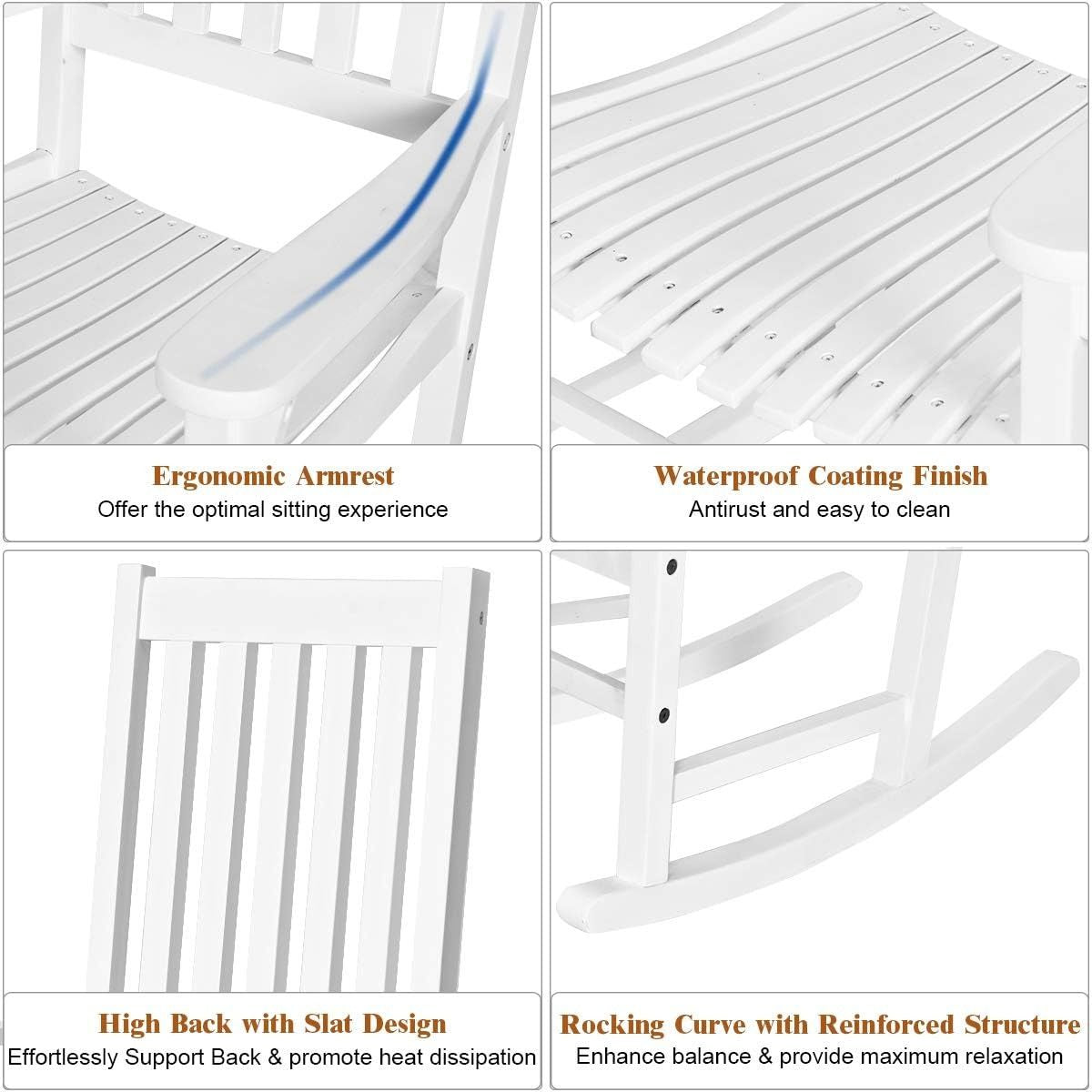 Ergonomic Armrest
Offer the optimal sitting experience

Waterproof Coating Finish
Antirust and easy to clean

High Back with Slat Design
Effortlessly Support Back & promote heat dissipation

Rocking Curve with Reinforced Structure
Enhance balance & provide maximum relaxation